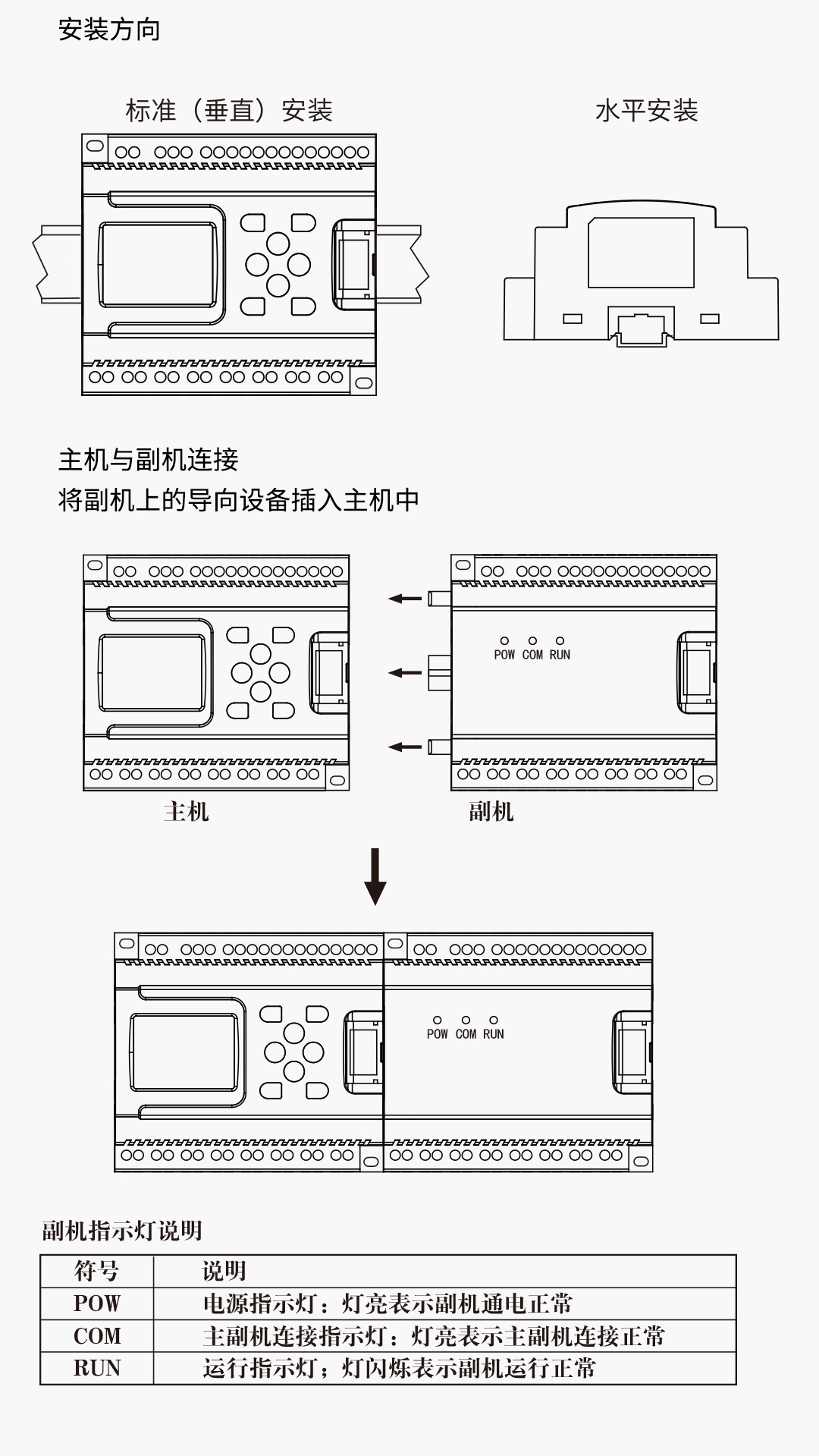 安装方向

标准（垂直）安装

水平安装

主机与副机连接
将副机上的导向设备插入主机中

POW COM RUN

主机

副机

POW COM RUN

副机指示灯说明

| 符号 | 说明 |
|---|---|
| POW | 电源指示灯：灯亮表示副机通电正常 |
| COM | 主副机连接指示灯：灯亮表示主副机连接正常 |
| RUN | 运行指示灯；灯闪烁表示副机运行正常 |